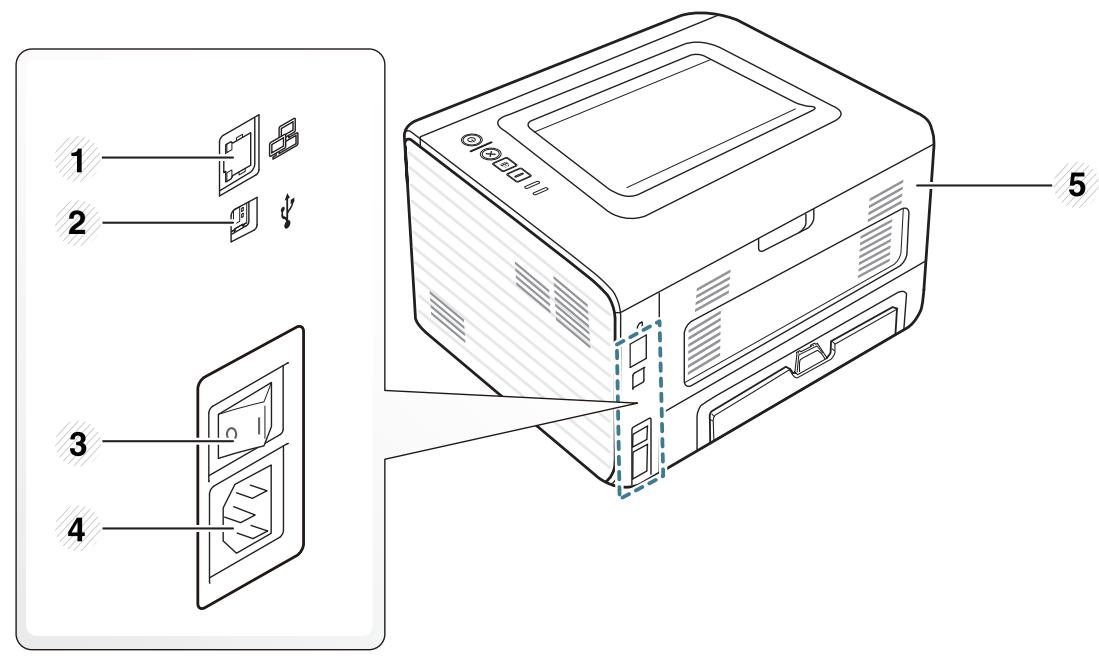 1
2
3
4
5