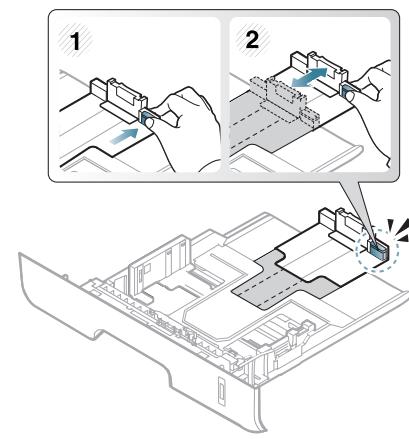 1

2