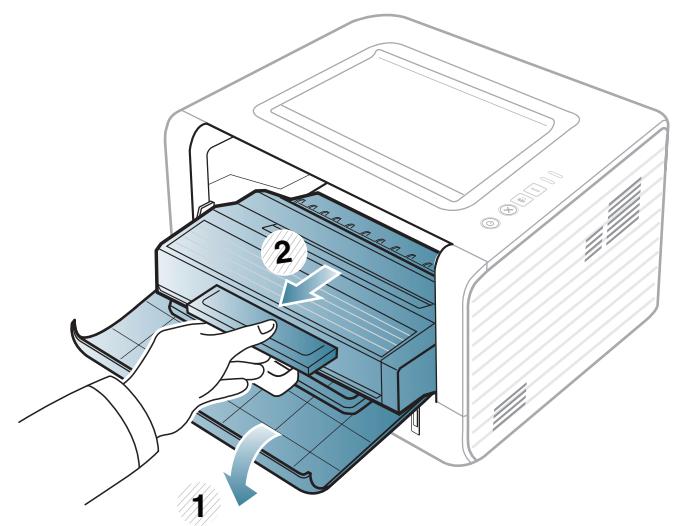 2

1