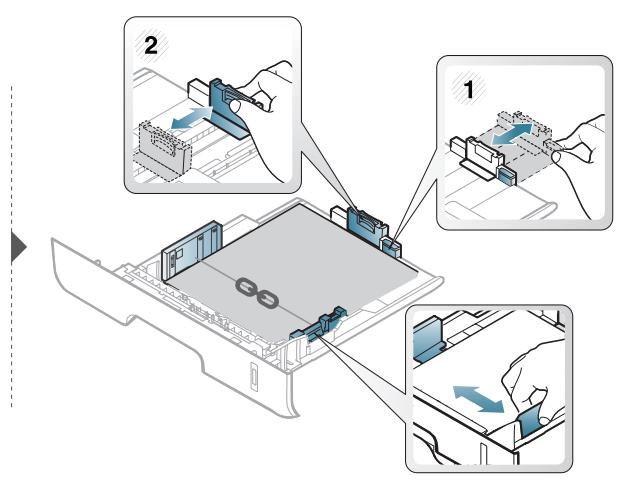 2

1