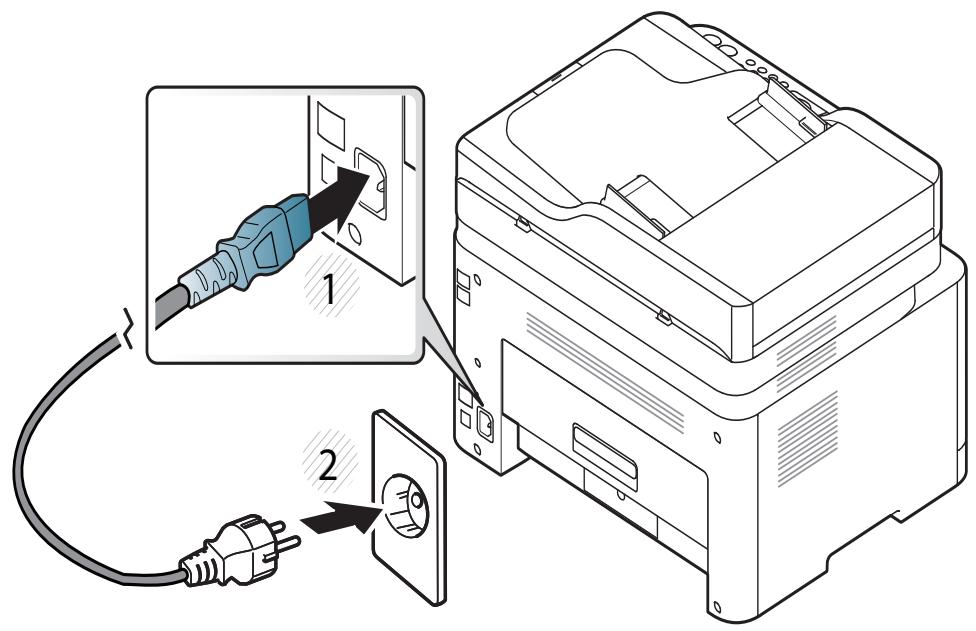 1

2