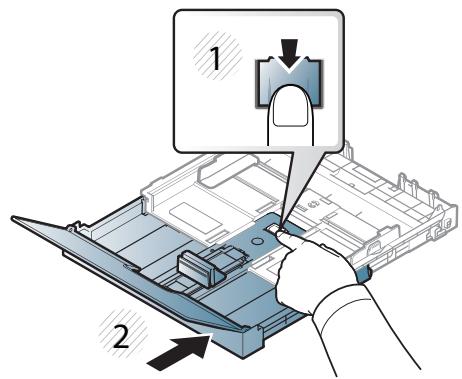 1

2