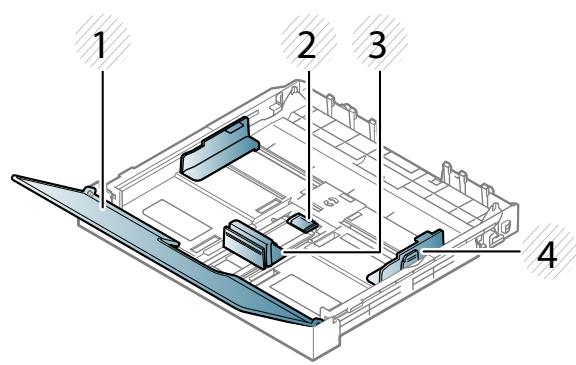 1
2
3
4