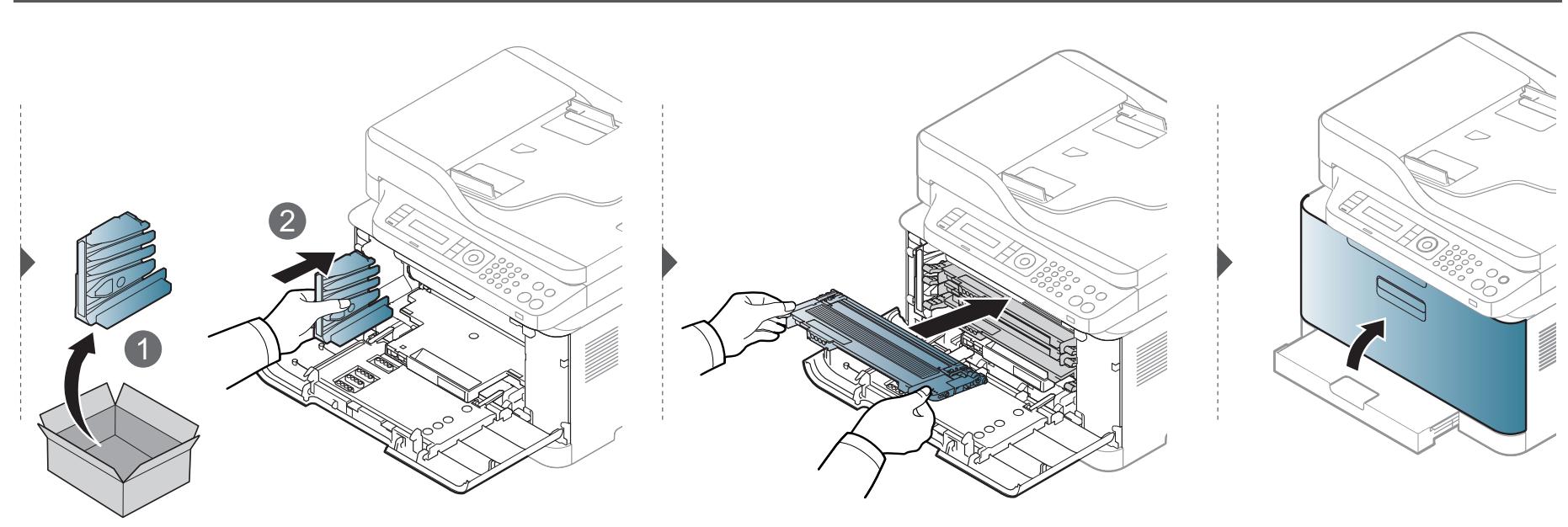 2

1