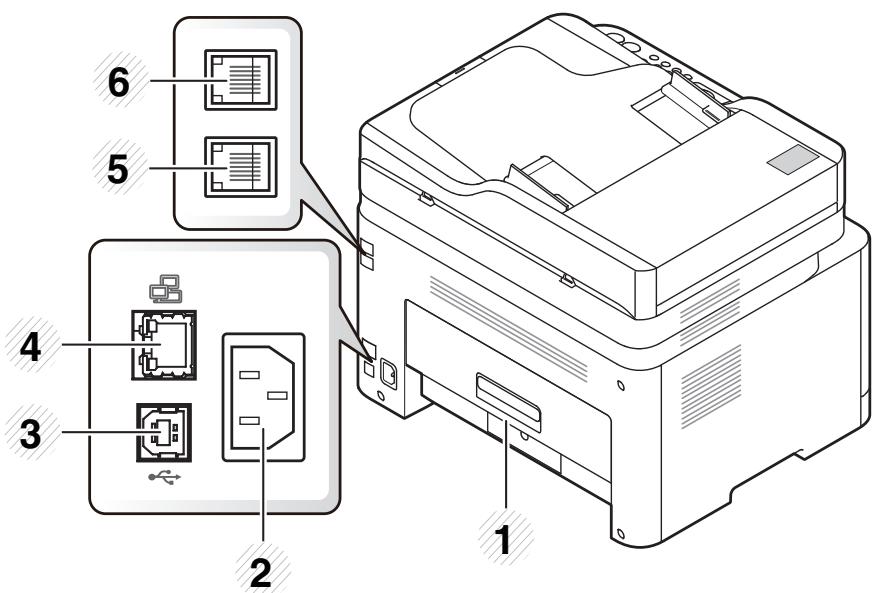 6
5
4
3
2
1