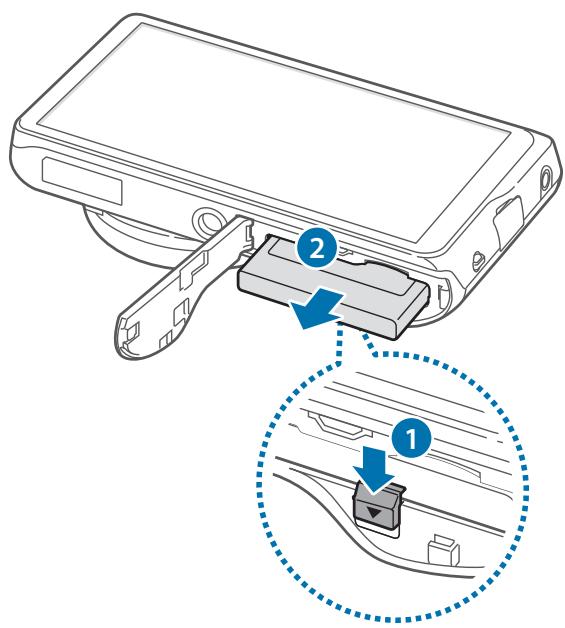 2

1