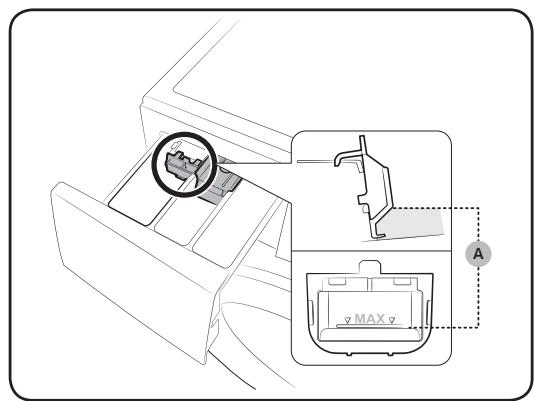 A

MAX